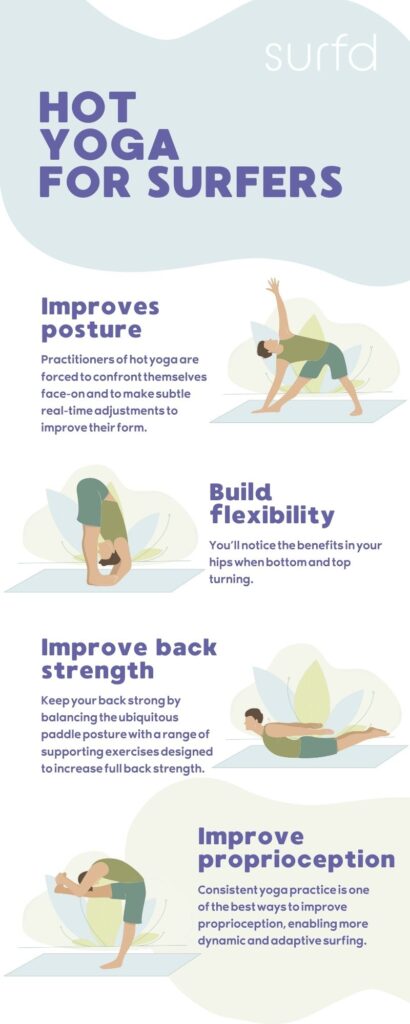 surfd

HOT YOGA FOR SURFERS

Improves posture

Practitioners of hot yoga are forced to confront themselves face-on and to make subtle real-time adjustments to improve their form.

Build flexibility

You'll notice the benefits in your hips when bottom and top turning.

Improve back strength

Keep your back strong by balancing the ubiquitous paddle posture with a range of supporting exercises designed to increase full back strength.

Improve proprioception

Consistent yoga practice is one of the best ways to improve proprioception, enabling more dynamic and adaptive surfing.